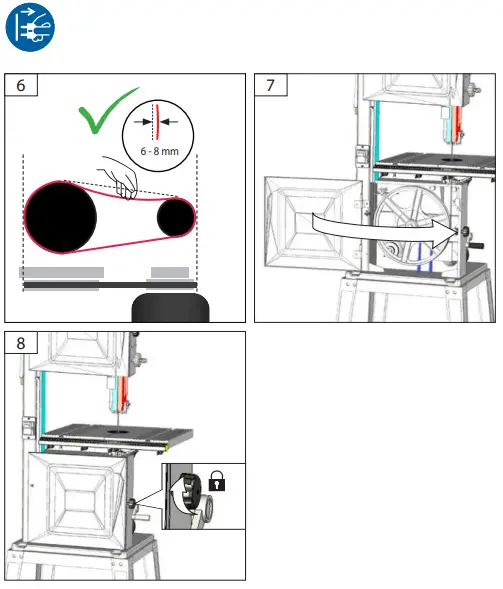 6

6 - 8 mm

7

8