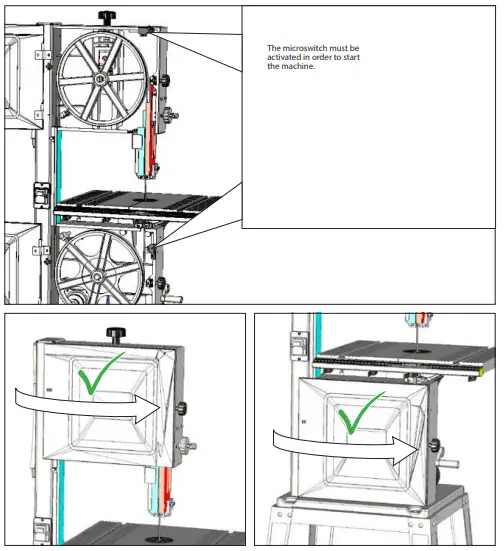 The microswitch must be activated in order to start the machine.