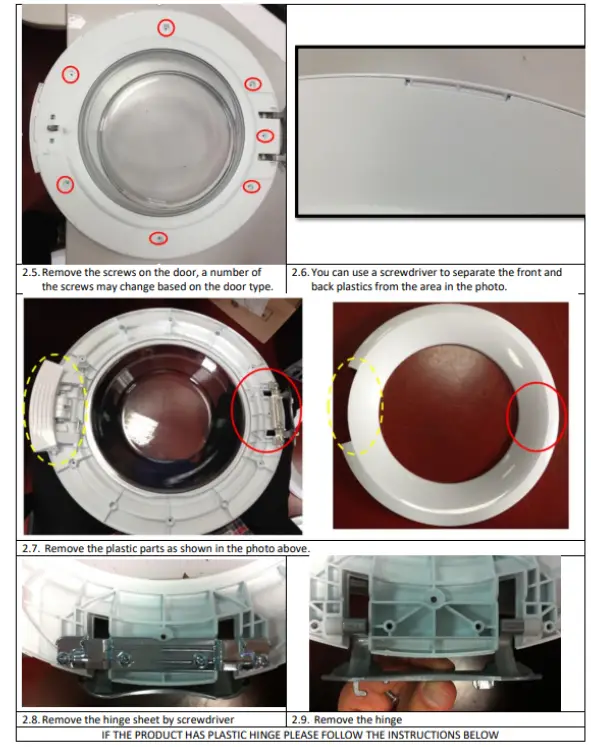 2.5. Remove the screws on the door, a number of the screws may change based on the door type.

2.6. You can use a screwdriver to separate the front and back plastics from the area in the photo.

2.7. Remove the plastic parts as shown in the photo above.

2.8. Remove the hinge sheet by screwdriver

2.9. Remove the hinge

IF THE PRODUCT HAS PLASTIC HINGE PLEASE FOLLOW THE INSTRUCTIONS BELOW