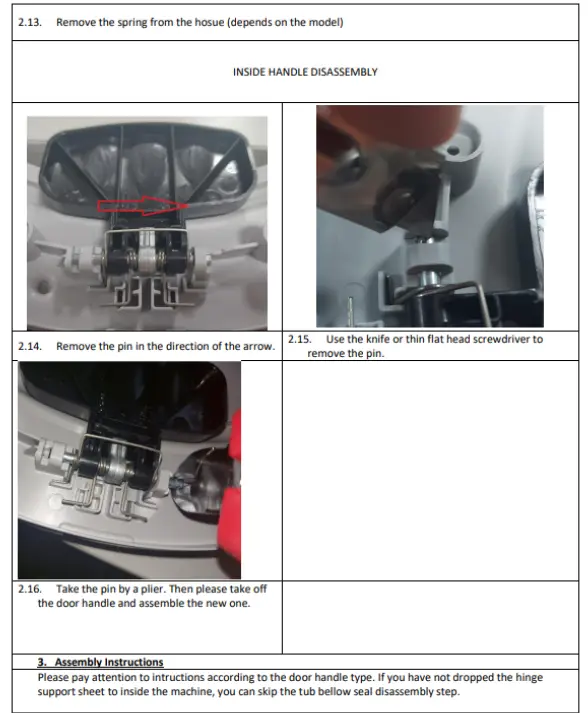 2.13. Remove the spring from the hosue (depends on the model)

INSIDE HANDLE DISASSEMBLY

2.14. Remove the pin in the direction of the arrow.

2.15. Use the knife or thin flat head screwdriver to remove the pin.

2.16. Take the pin by a plier. Then please take off the door handle and assemble the new one.

3. Assembly Instructions

Please pay attention to intructions according to the door handle type. If you have not dropped the hinge support sheet to inside the machine, you can skip the tub bellow seal disassembly step.