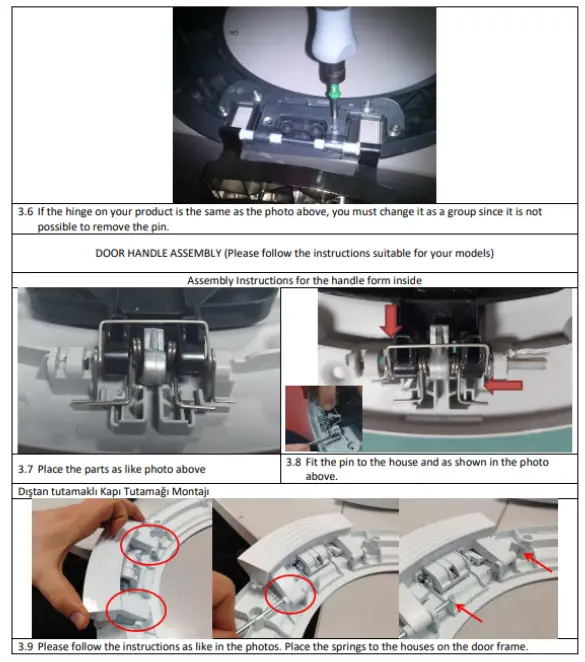 3.6 If the hinge on your product is the same as the photo above, you must change it as a group since it is not possible to remove the pin.

DOOR HANDLE ASSEMBLY (Please follow the instructions suitable for your models)

Assembly Instructions for the handle form inside

3.7 Place the parts as like photo above

3.8 Fit the pin to the house and as shown in the photo above.

Dıştan tutamaklı Kapı Tutamağı Montajı

3.9 Please follow the instructions as like in the photos. Place the springs to the houses on the door frame.