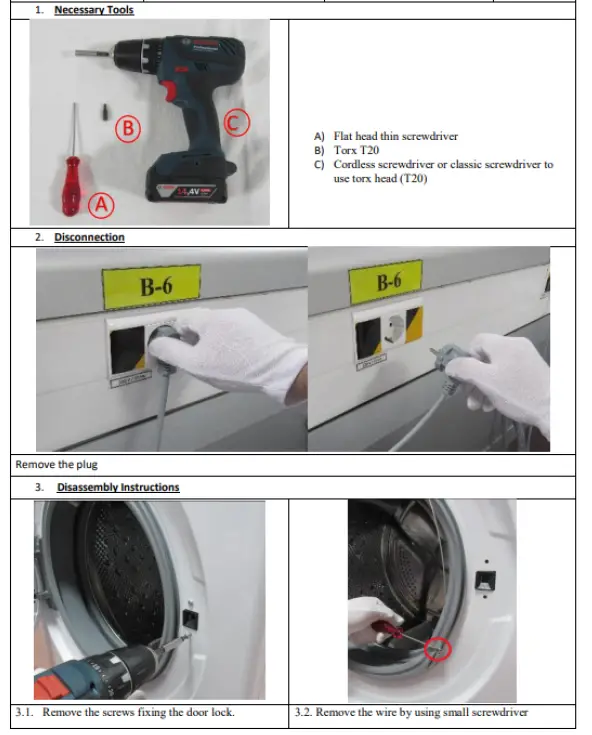 1. Necessary Tools

B

C

A

14,4V

A) Flat head thin screwdriver
B) Torx T20
C) Cordless screwdriver or classic screwdriver to use torx head (T20)

2. Disconnection

B-6

B-6

Remove the plug

3. Disassembly Instructions

3.1. Remove the screws fixing the door lock.

3.2. Remove the wire by using small screwdriver