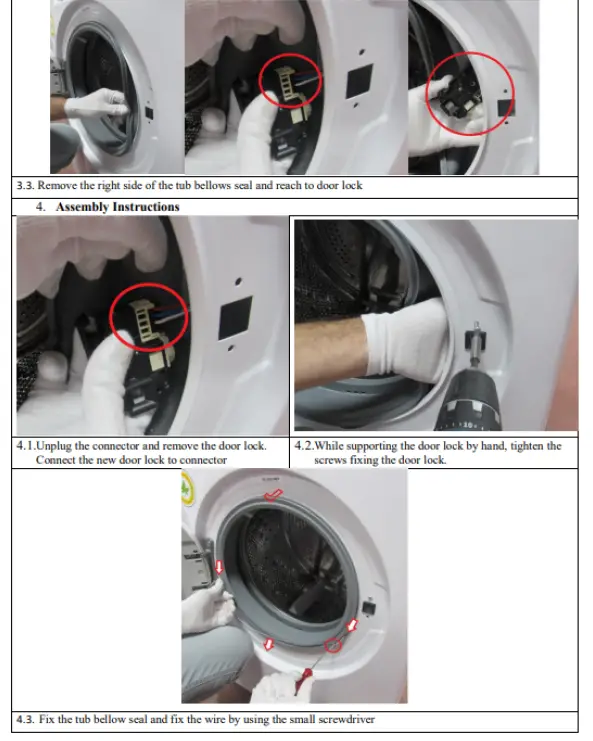 3.3. Remove the right side of the tub bellows seal and reach to door lock

4. Assembly Instructions

4.1.Unplug the connector and remove the door lock. Connect the new door lock to connector

4.2.While supporting the door lock by hand, tighten the screws fixing the door lock.

4.3. Fix the tub bellow seal and fix the wire by using the small screwdriver