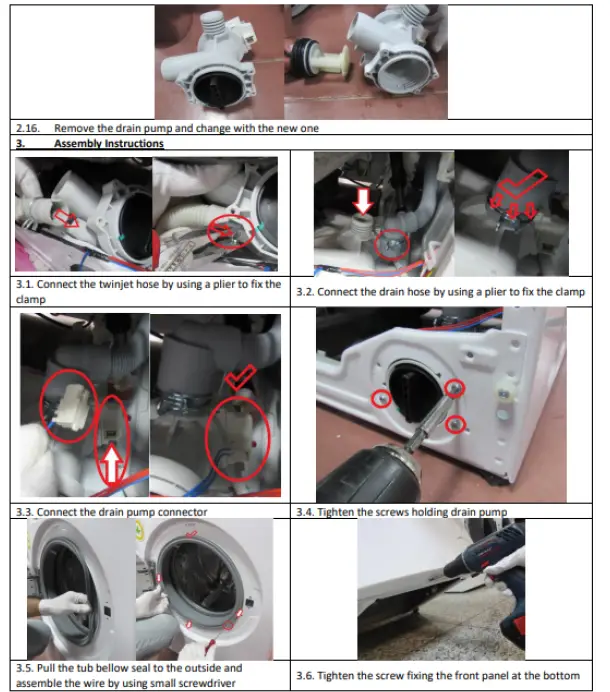 2.16. Remove the drain pump and change with the new one

3. Assembly Instructions

3.1. Connect the twinjet hose by using a plier to fix the clamp

3.2. Connect the drain hose by using a plier to fix the clamp

3.3. Connect the drain pump connector

3.4. Tighten the screws holding drain pump

3.5. Pull the tub bellow seal to the outside and assemble the wire by using small screwdriver

3.6. Tighten the screw fixing the front panel at the bottom