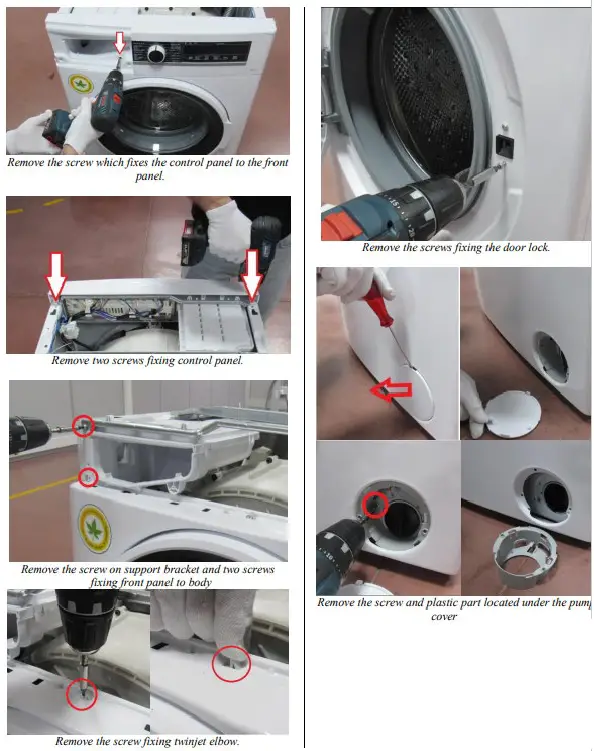 Remove the screw which fixes the control panel to the front panel.

Remove two screws fixing control panel.

Remove the screw on support bracket and two screws fixing front panel to body

Remove the screw fixing twinjet elbow.

Remove the screws fixing the door lock.

Remove the screw and plastic part located under the pump cover