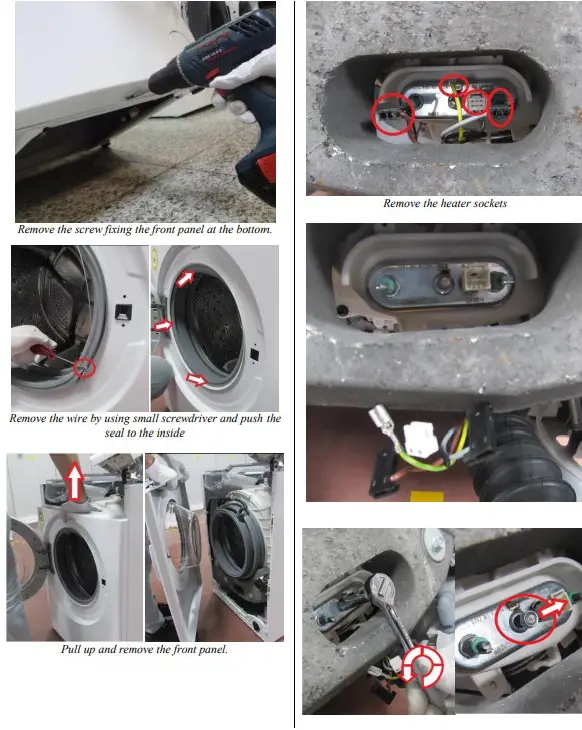 Remove the screw fixing the front panel at the bottom.

Remove the wire by using small screwdriver and push the seal to the inside

Pull up and remove the front panel.

Remove the heater sockets