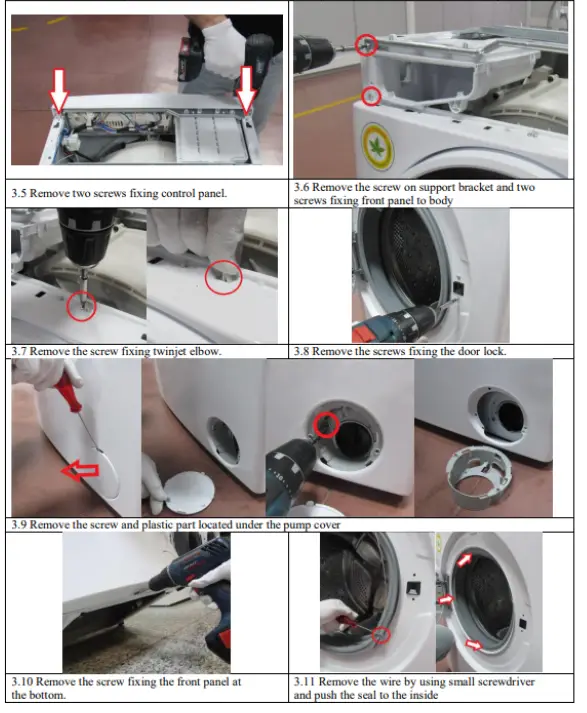 3.5 Remove two screws fixing control panel.

3.6 Remove the screw on support bracket and two screws fixing front panel to body

3.7 Remove the screw fixing twinjet elbow.

3.8 Remove the screws fixing the door lock.

3.9 Remove the screw and plastic part located under the pump cover

3.10 Remove the screw fixing the front panel at the bottom.

3.11 Remove the wire by using small screwdriver and push the seal to the inside