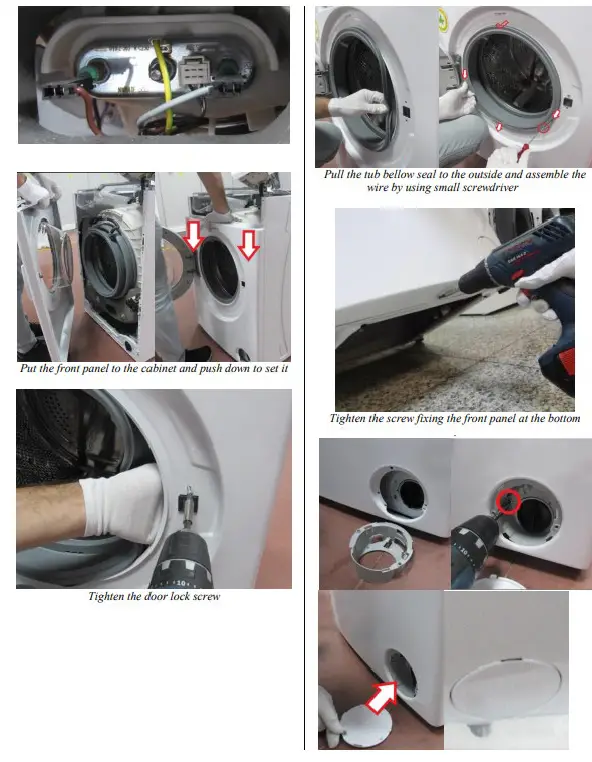 Put the front panel to the cabinet and push down to set it

Tighten the door lock screw

Pull the tub bellow seal to the outside and assemble the wire by using small screwdriver

Tighten the screw fixing the front panel at the bottom