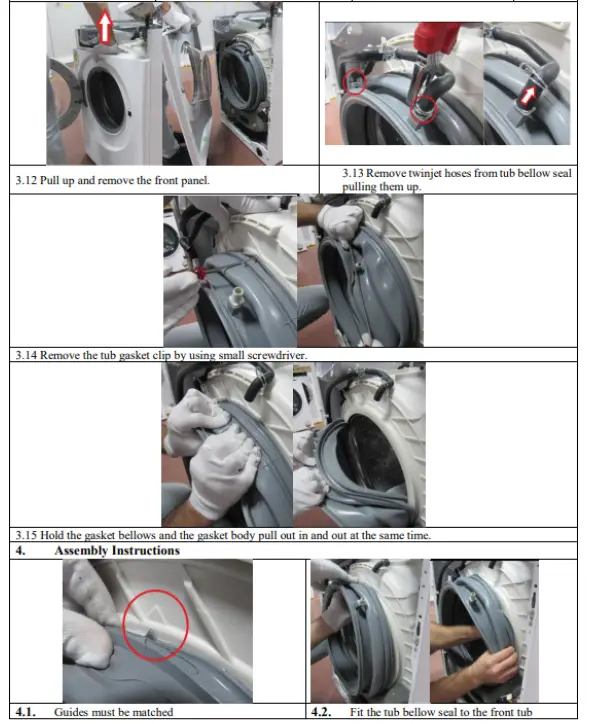 3.12 Pull up and remove the front panel.

3.13 Remove twinjet hoses from tub bellow seal pulling them up.

3.14 Remove the tub gasket clip by using small screwdriver.

3.15 Hold the gasket bellows and the gasket body pull out in and out at the same time.

4. Assembly Instructions

4.1. Guides must be matched

4.2. Fit the tub bellow seal to the front tub