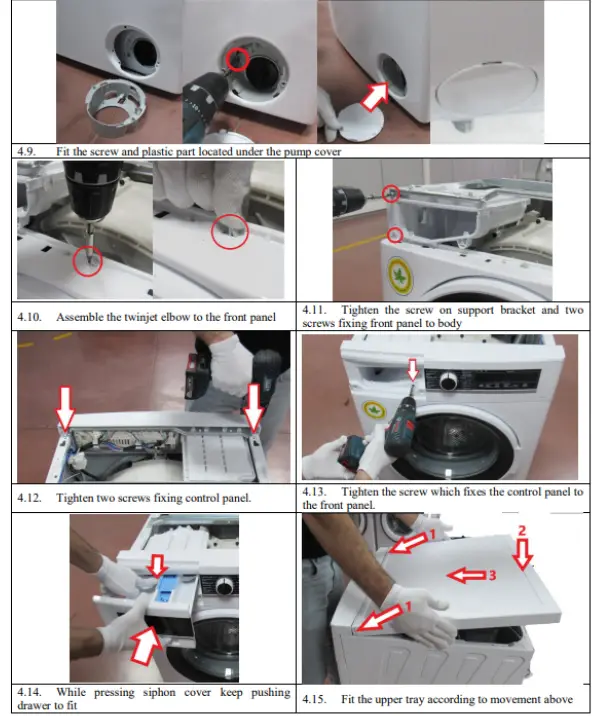 4.9. Fit the screw and plastic part located under the pump cover

4.10. Assemble the twinjet elbow to the front panel

4.11. Tighten the screw on support bracket and two screws fixing front panel to body

4.12. Tighten two screws fixing control panel.

4.13. Tighten the screw which fixes the control panel to the front panel.

1

2

3

1

4.14. While pressing siphon cover keep pushing drawer to fit

4.15. Fit the upper tray according to movement above