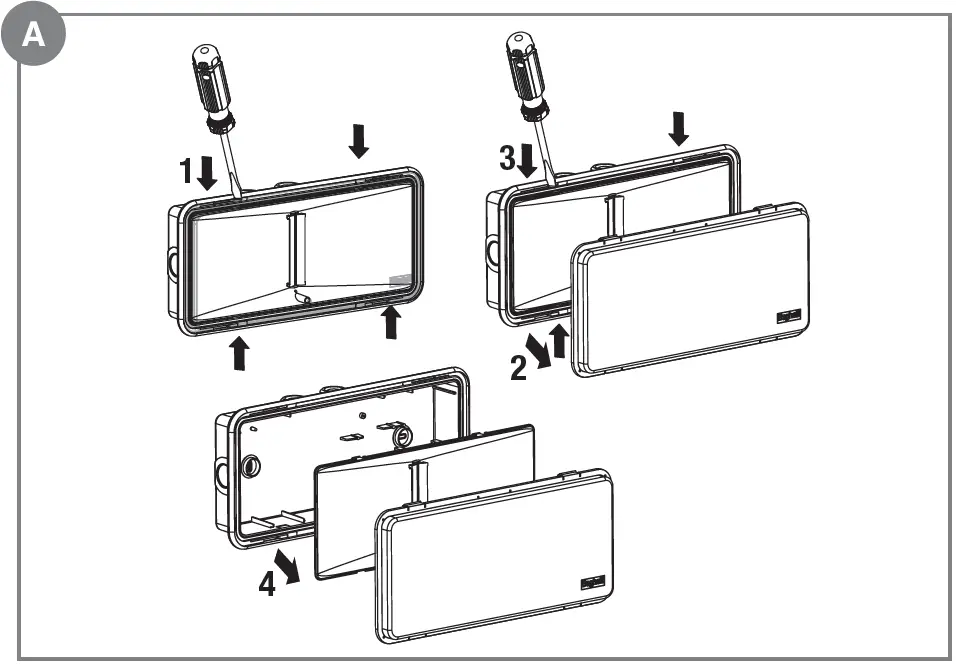 A

1

3

2

4