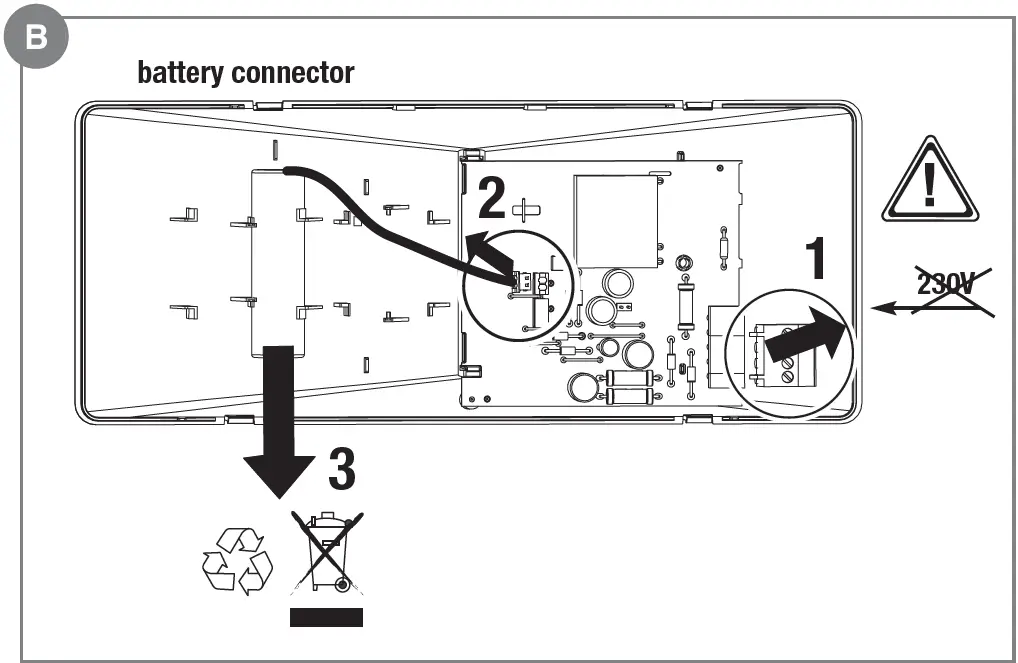 B

battery connector

2

1

230V

3