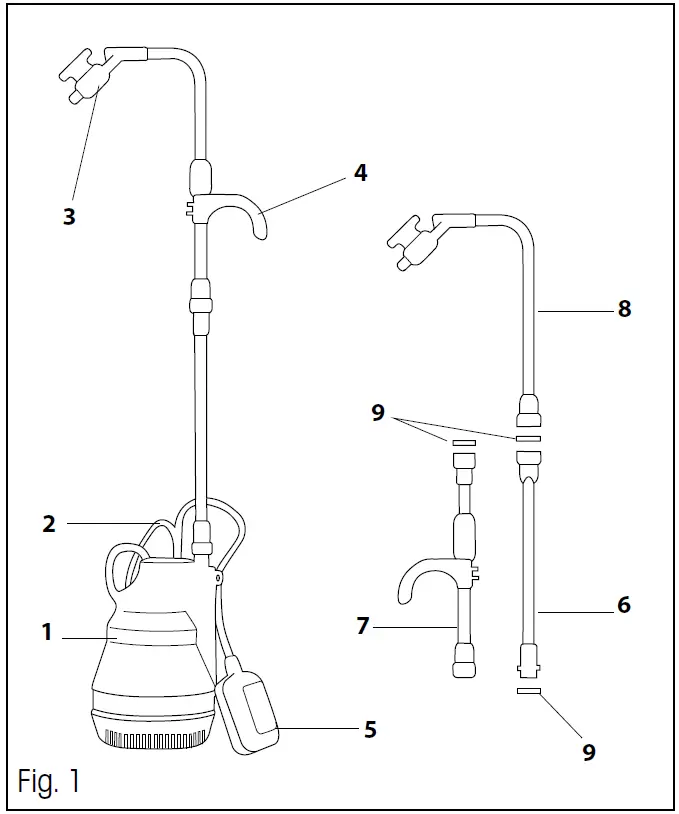 3
4
8
9
2
1
7
6
5
9
Fig. 1