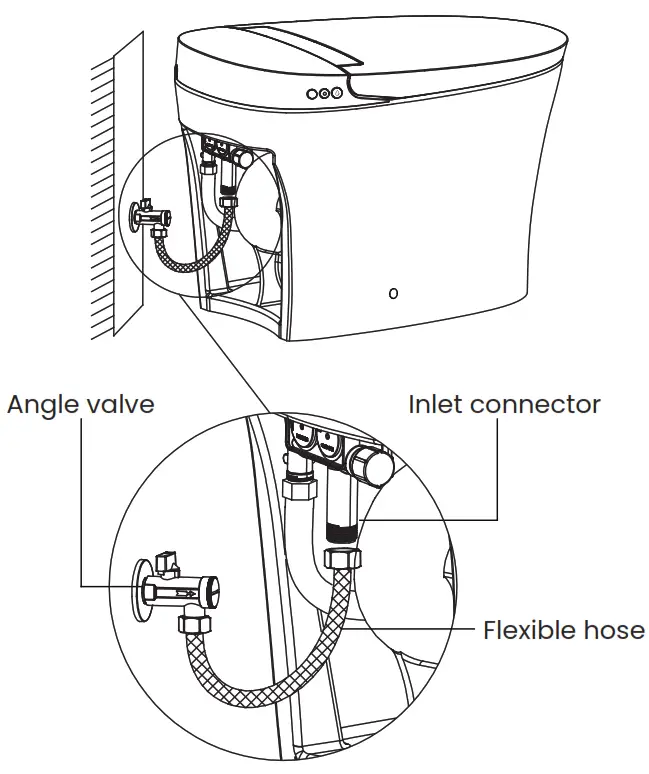 Angle valve

Inlet connector

Flexible hose