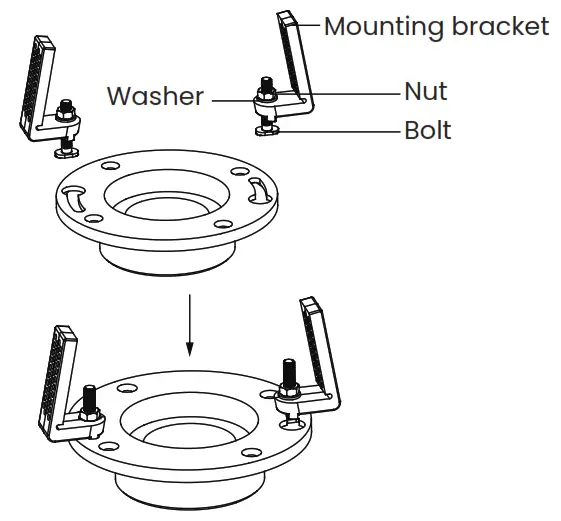 Mounting bracket
Washer
Nut
Bolt