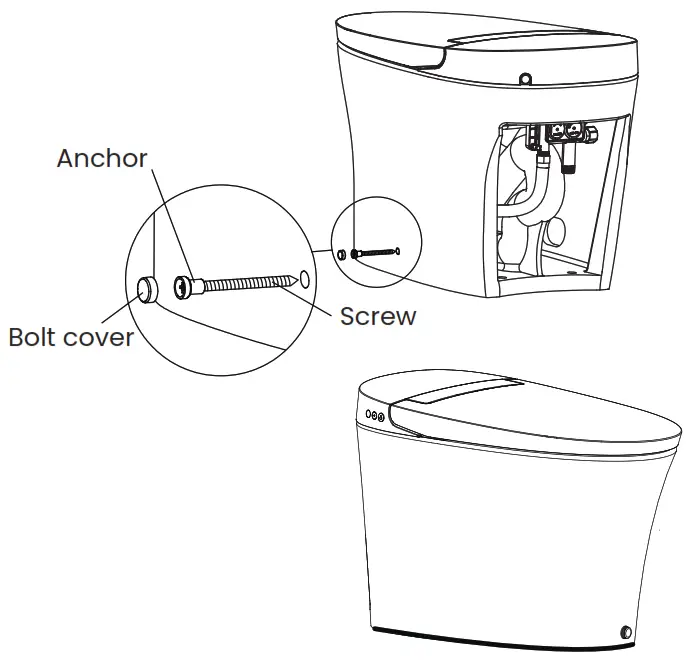 Anchor

Screw

Bolt cover