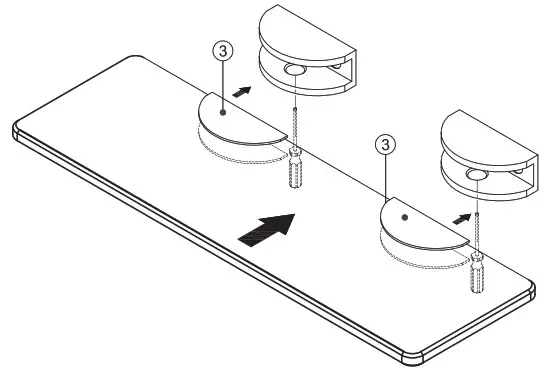 3

3