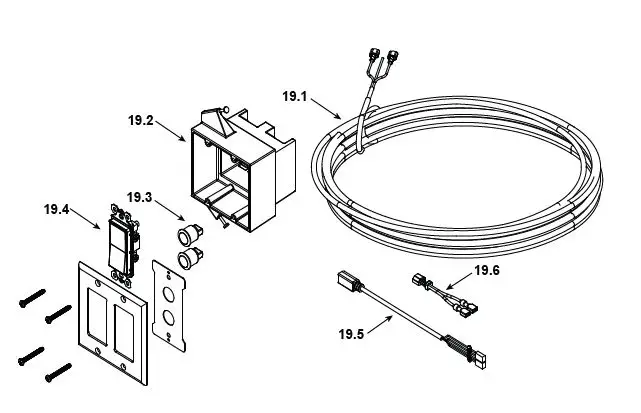 19.1
19.2
19.3
19.4
19.6
19.5