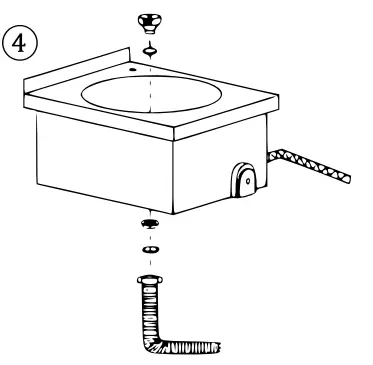 4