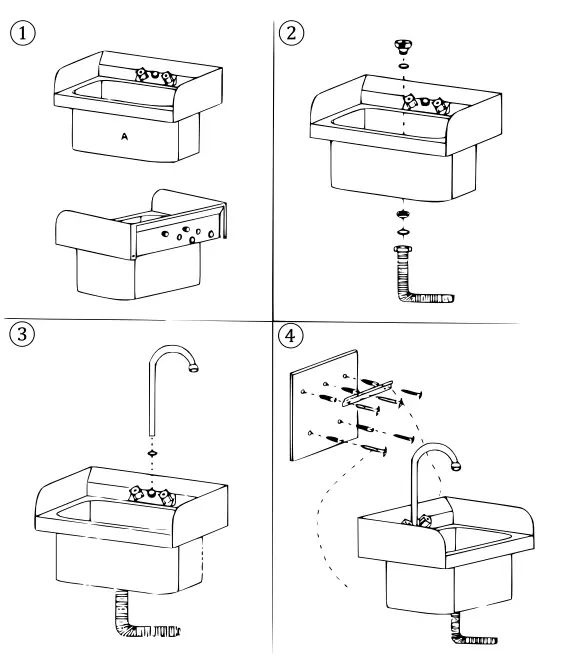 1

A

2

3

4