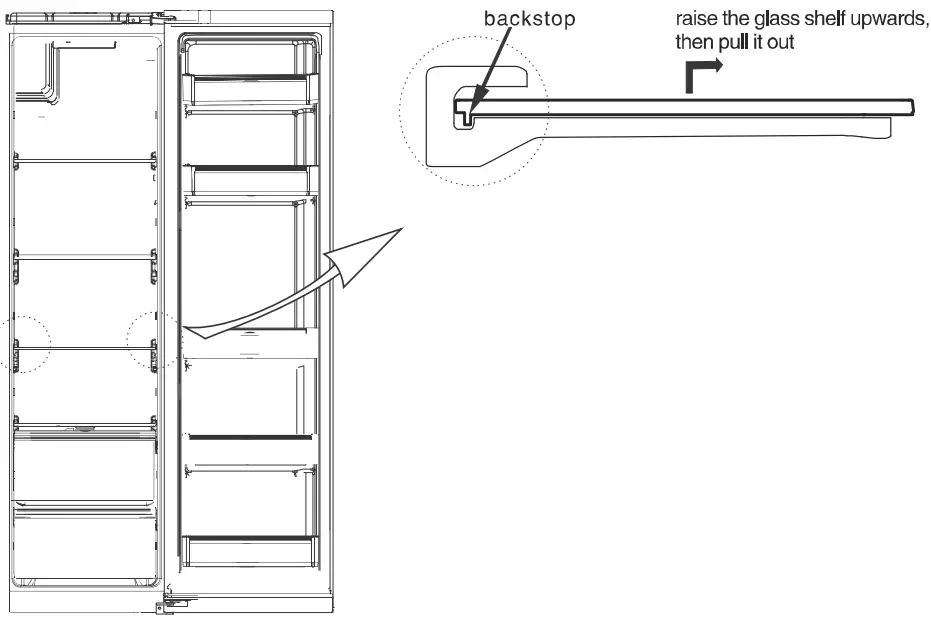 backstop

raise the glass shelf upwards, then pull it out