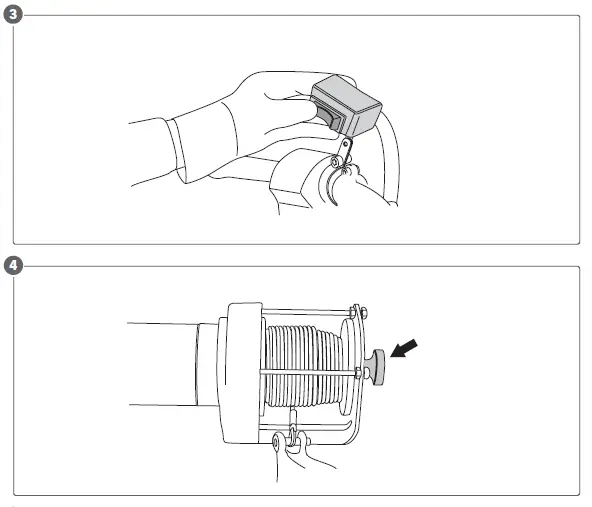 3

4