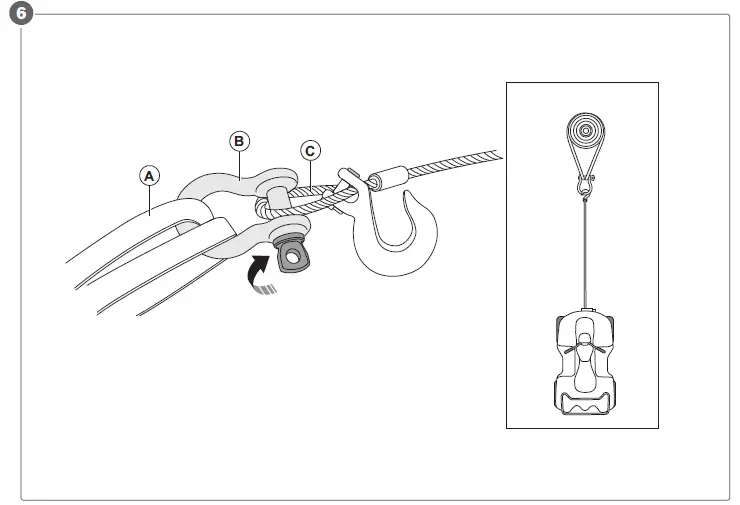 6

A

B

C