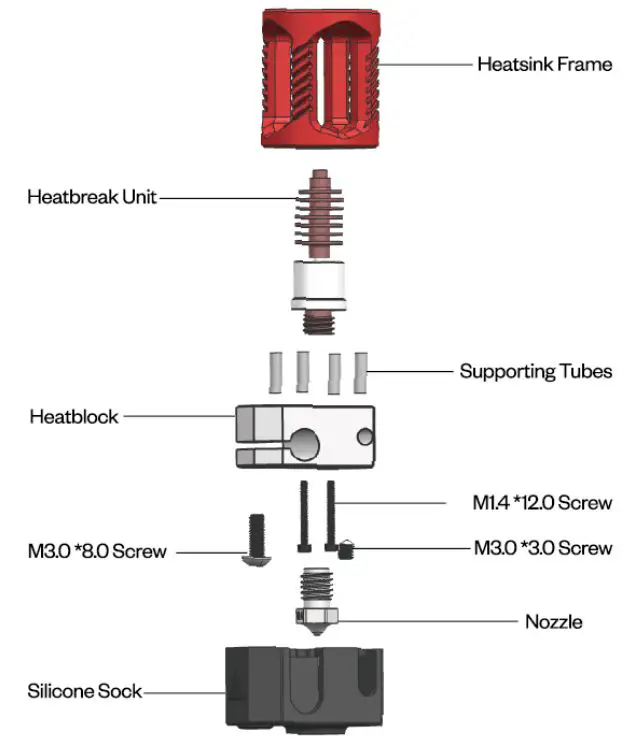 Heatsink Frame

Heatbreak Unit

Supporting Tubes

Heatblock

M1.4 *12.0 Screw

M3.0 *8.0 Screw

M3.0 *3.0 Screw

Nozzle

Silicone Sock