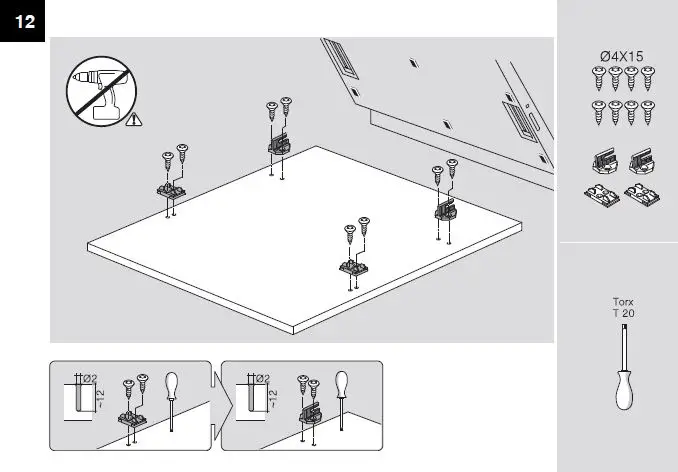 12

Ø4X15

Torx
T 20

Ø2
~12

Ø2
~12