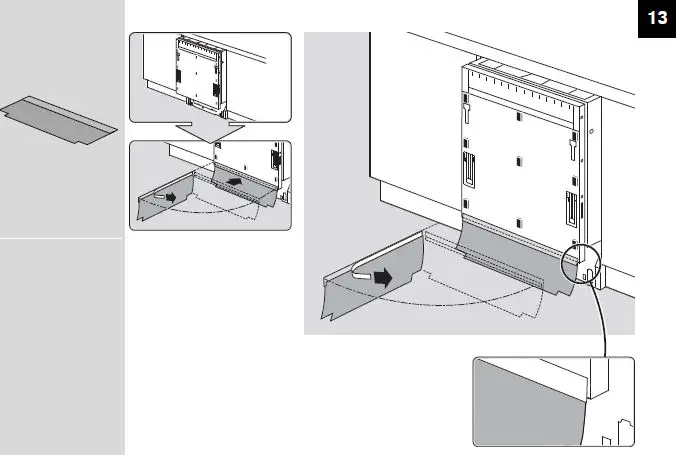 13