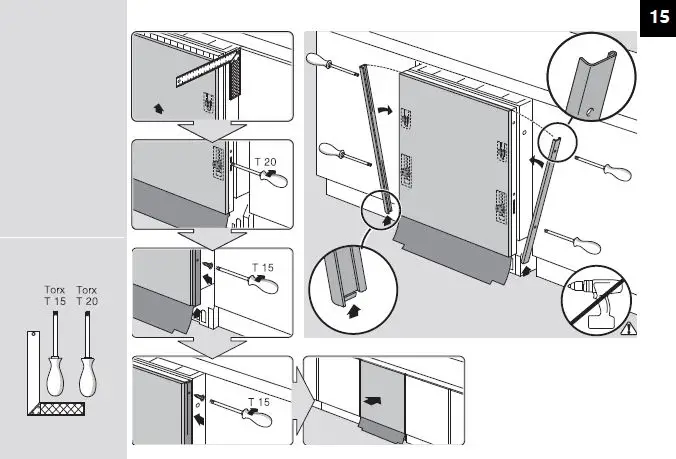 15

Torx T 15

Torx T 20

T 20

T 15

T 15