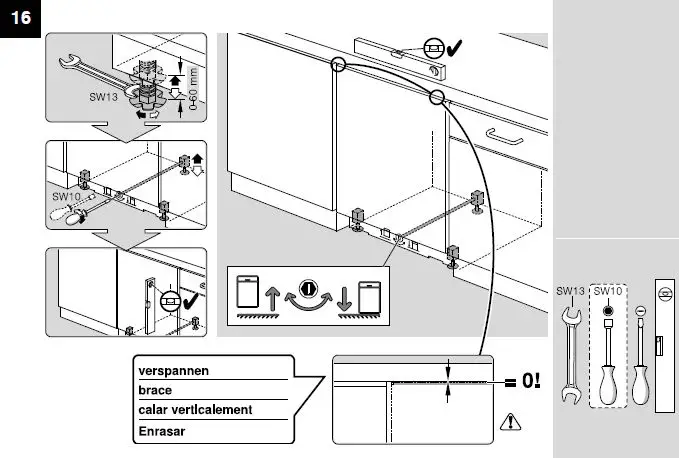 16

SW13

0-60 mm

SW10

verspannen
brace
calar verticalement
Enrasar

= 0!

SW13 SW10