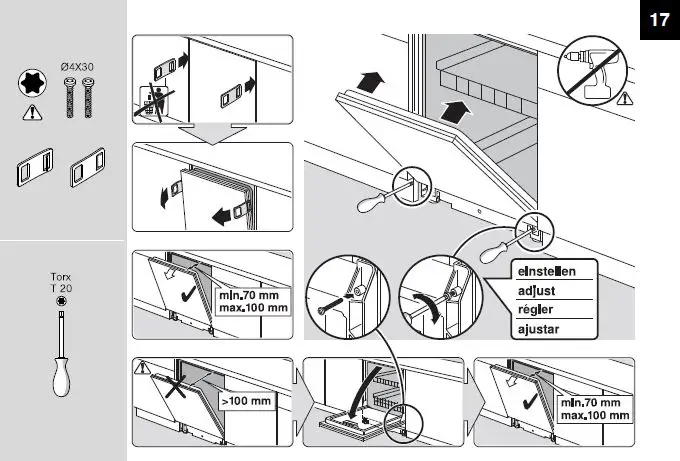 17

Ø4X30

Torx
T 20

min.70 mm
max.100 mm

einstellen
adjust
régler
ajustar

>100 mm

min.70 mm
max.100 mm