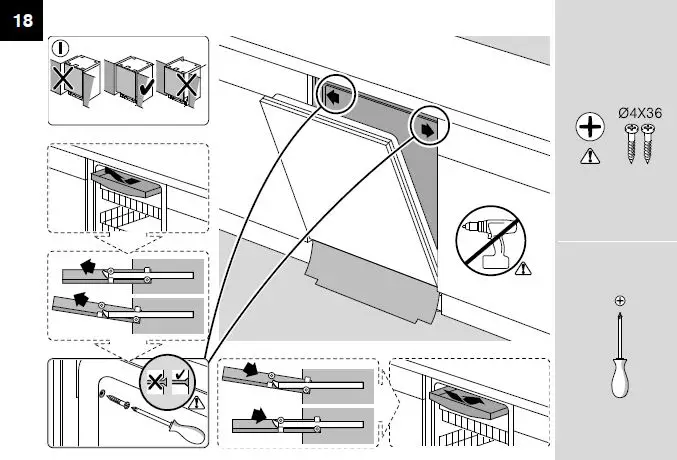 18

Ø4X36