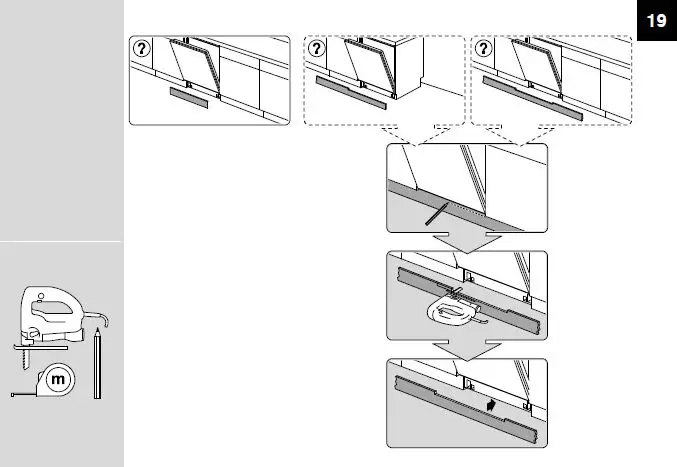 19

?

?

?

m