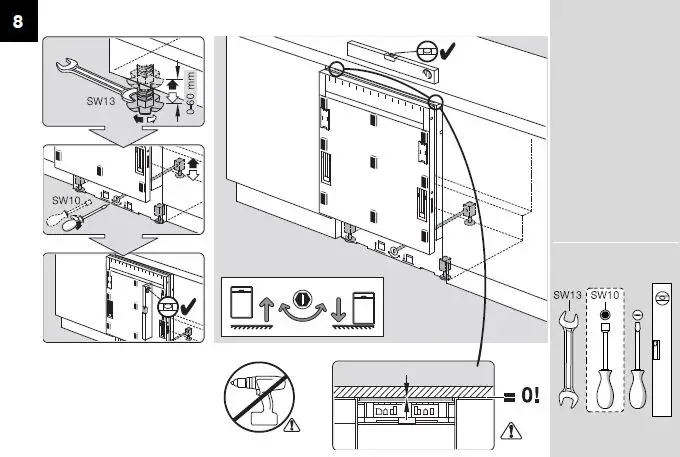 8

SW13

0-60 mm

SW10

= 0!

SW13 SW10