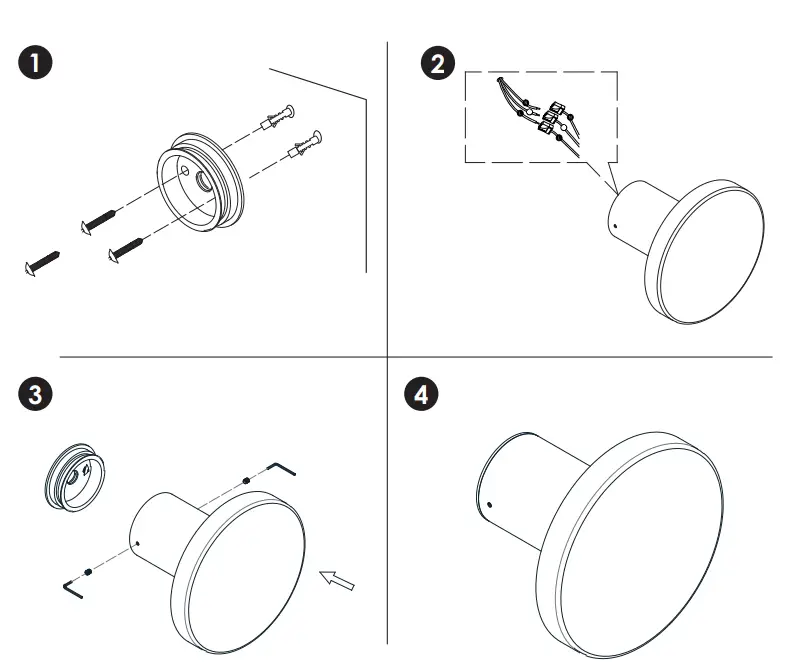 1

2

3

4