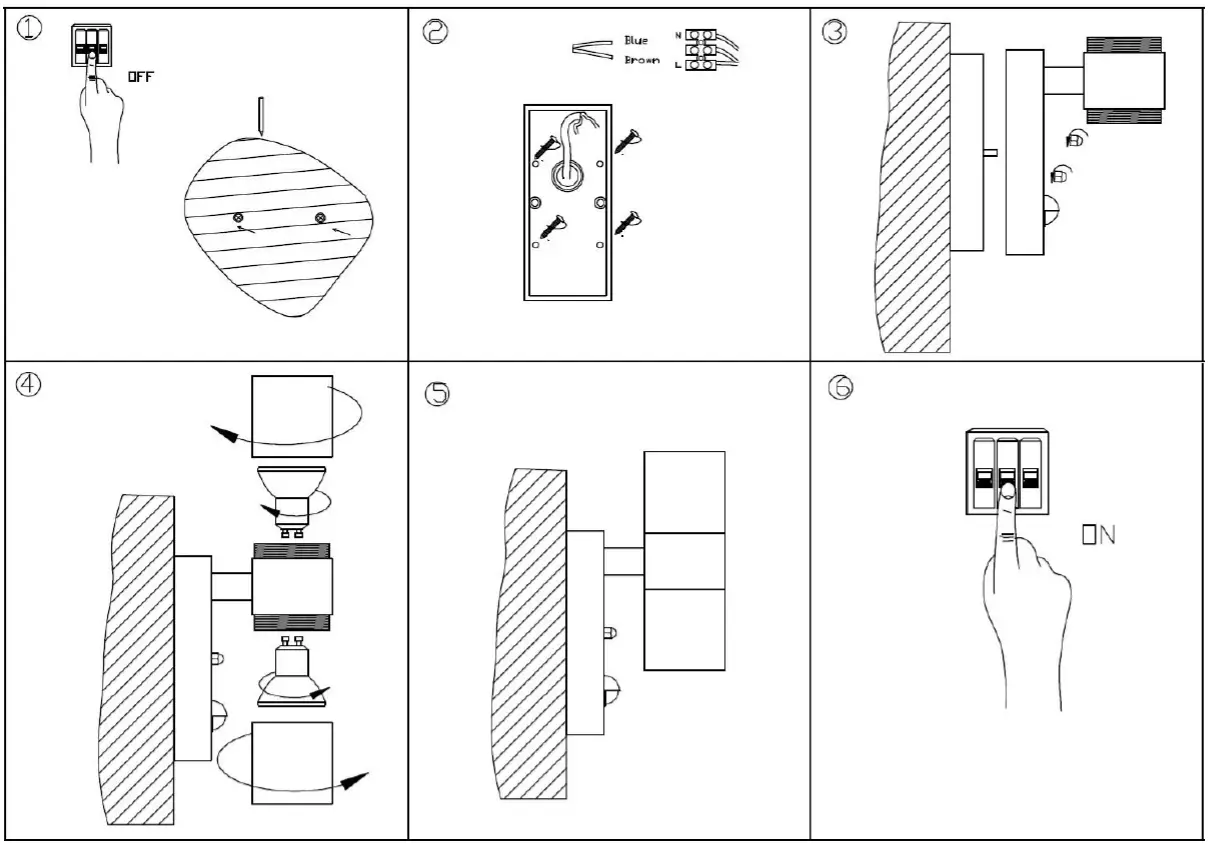 ①
OFF

②
Blue
Brown
N
L

③

④

⑤

⑥
ON