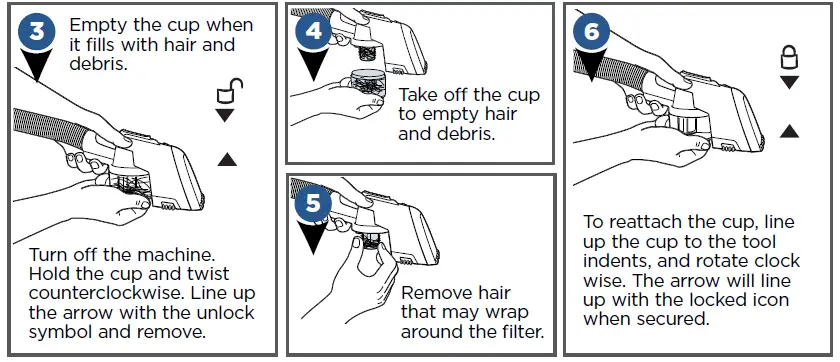 3
Empty the cup when it fills with hair and debris.

Turn off the machine. Hold the cup and twist counterclockwise. Line up the arrow with the unlock symbol and remove.

4
Take off the cup to empty hair and debris.

5
Remove hair that may wrap around the filter.

6
To reattach the cup, line up the cup to the tool indents, and rotate clock wise. The arrow will line up with the locked icon when secured.