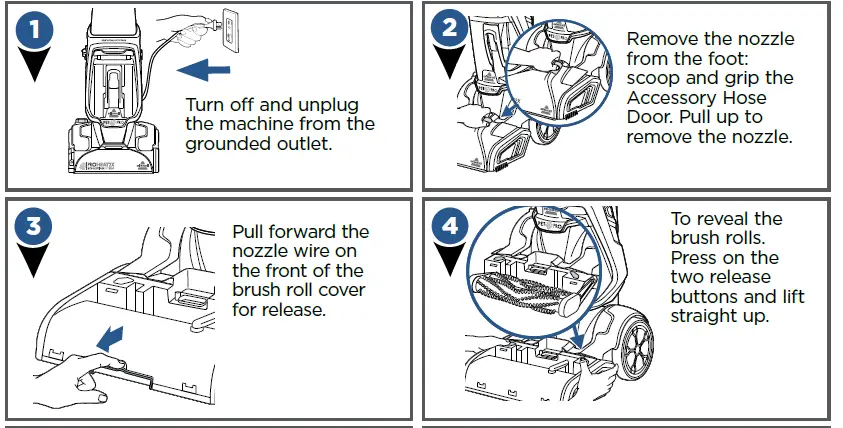 1

Turn off and unplug the machine from the grounded outlet.

2

Remove the nozzle from the foot: scoop and grip the Accessory Hose Door. Pull up to remove the nozzle.

3

Pull forward the nozzle wire on the front of the brush roll cover for release.

4

To reveal the brush rolls. Press on the two release buttons and lift straight up.