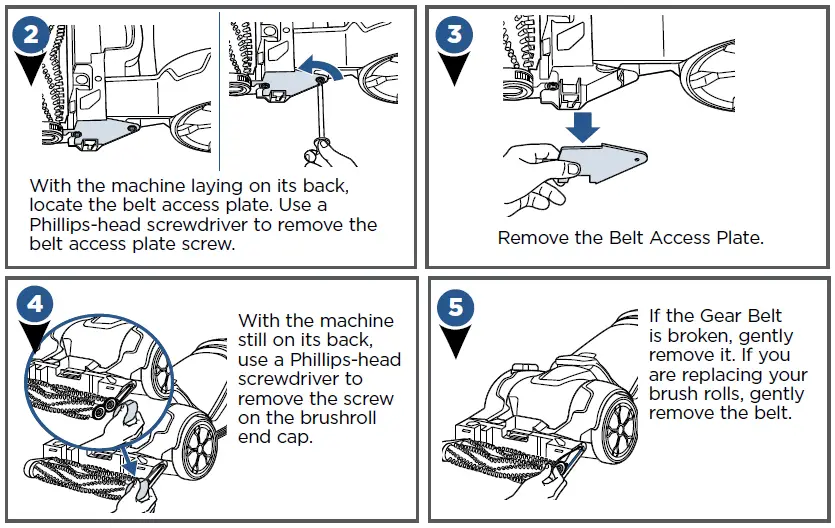 2

With the machine laying on its back, locate the belt access plate. Use a Phillips-head screwdriver to remove the belt access plate screw.

3

Remove the Belt Access Plate.

4

With the machine still on its back, use a Phillips-head screwdriver to remove the screw on the brushroll end cap.

5

If the Gear Belt is broken, gently remove it. If you are replacing your brush rolls, gently remove the belt.