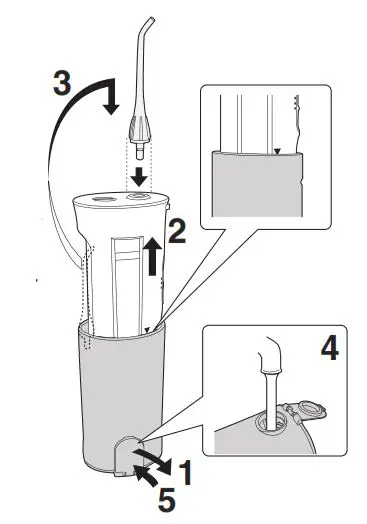 3
2
4
1
5