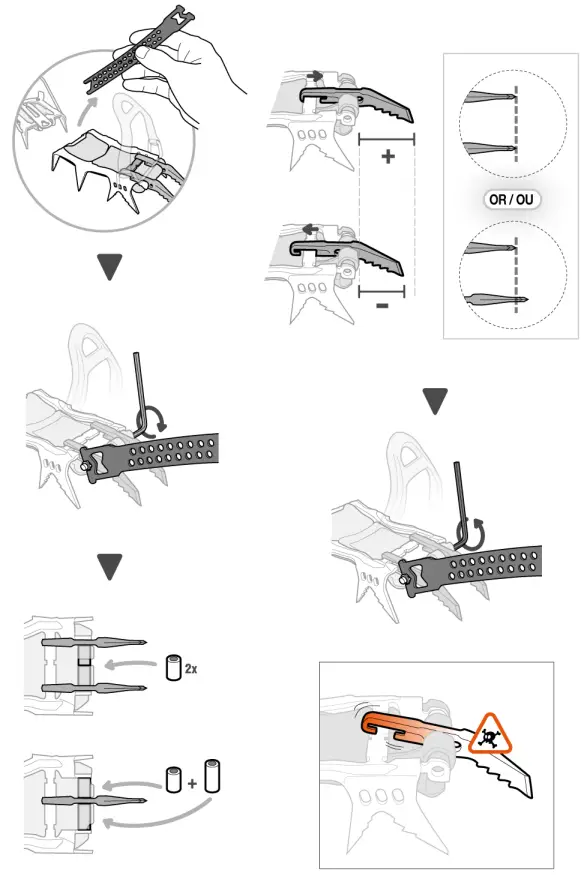 +

-

OR / OU

2x

+