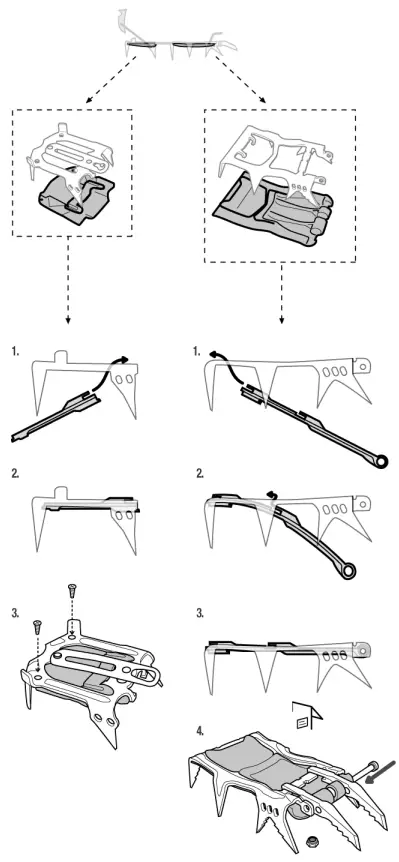 1.

2.

3.

1.

2.

3.

4.