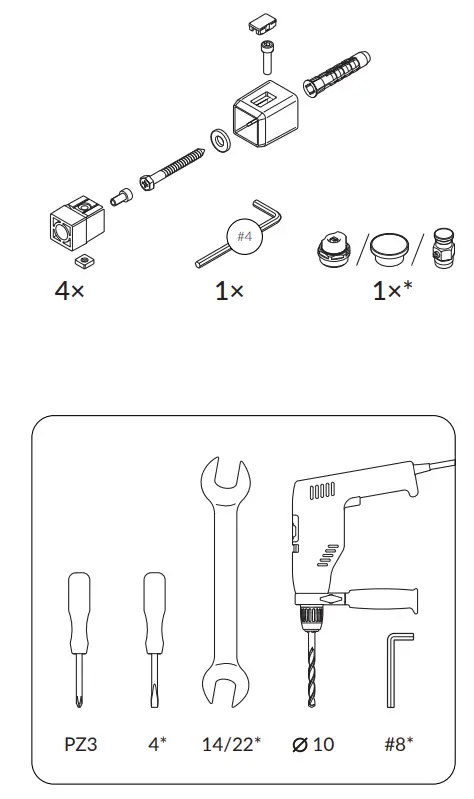 #4

4×

1×

1×*

PZ3

4*

14/22*

Ø 10

#8*