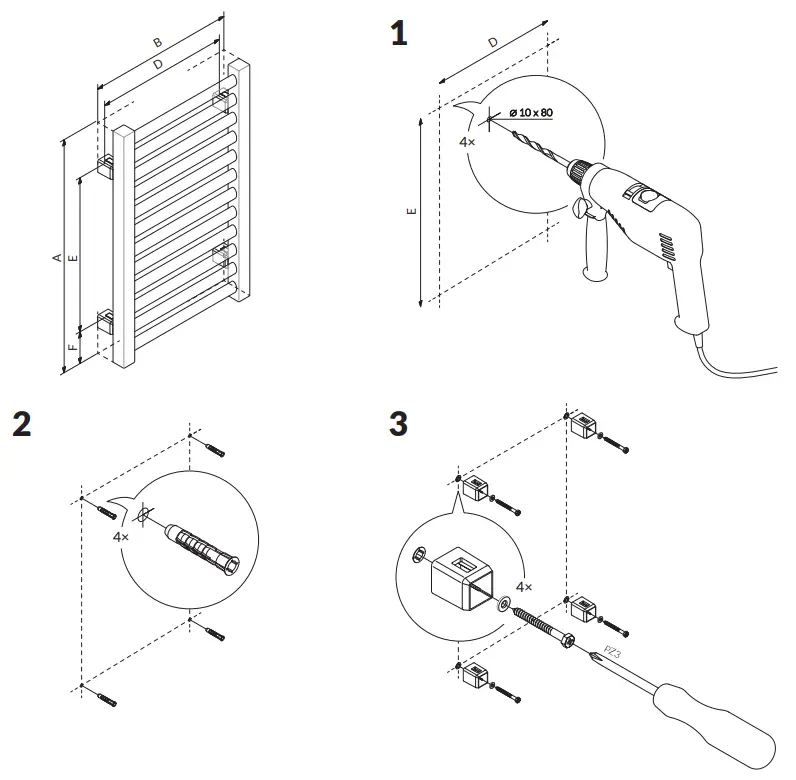 B
D
A
E
F

1
D
ø 10 x 80
4×
E

2
4×

3
4×
PZ3