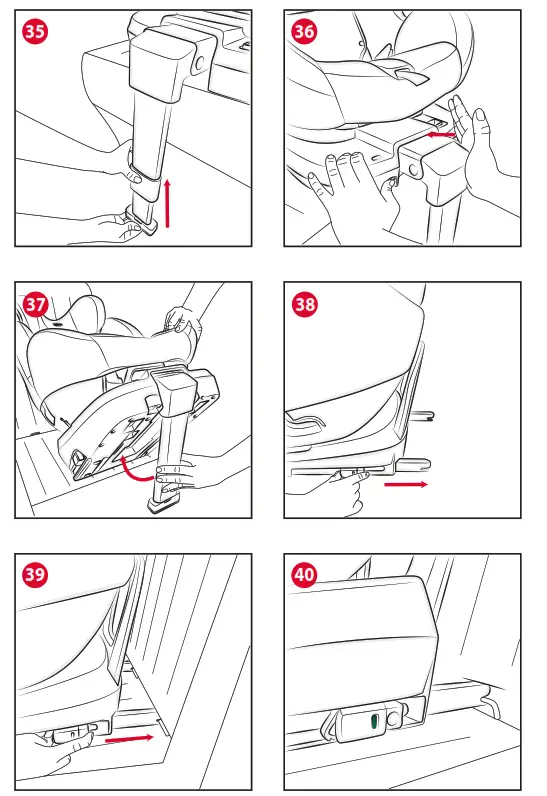 35

36

37

38

39

40