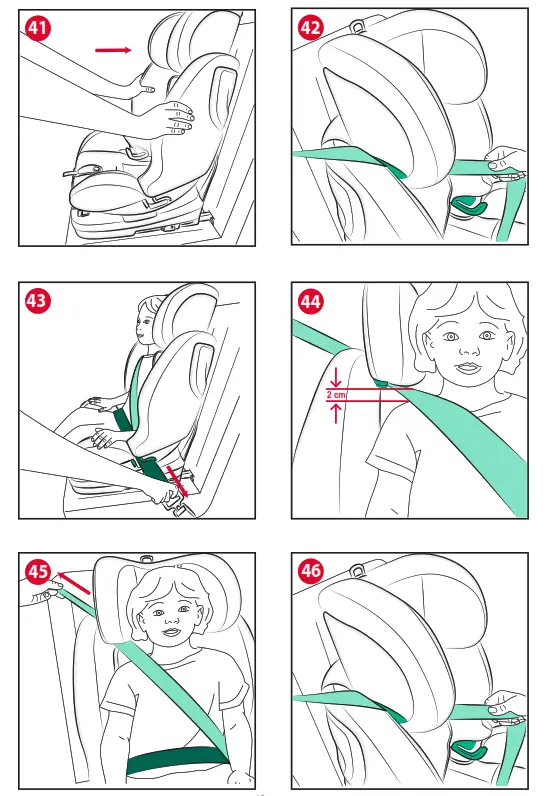 41

42

43

44

2 cm

45

46