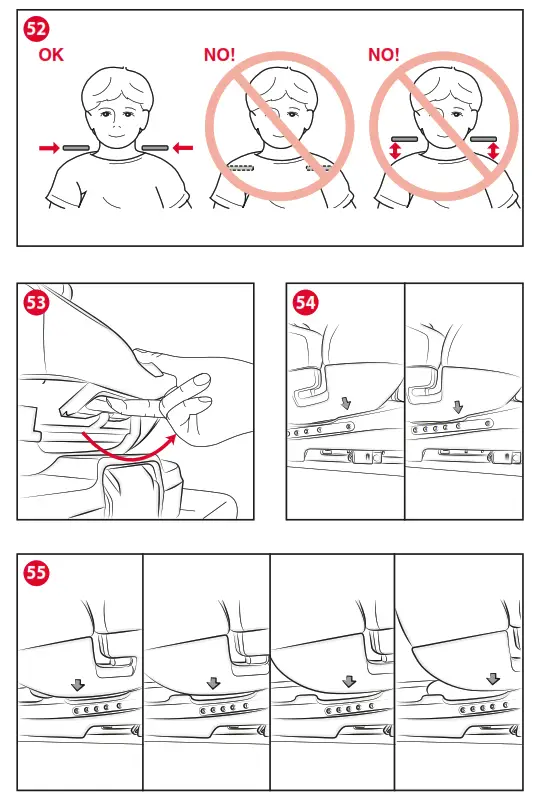 52
OK
NO!
NO!

53

54

55