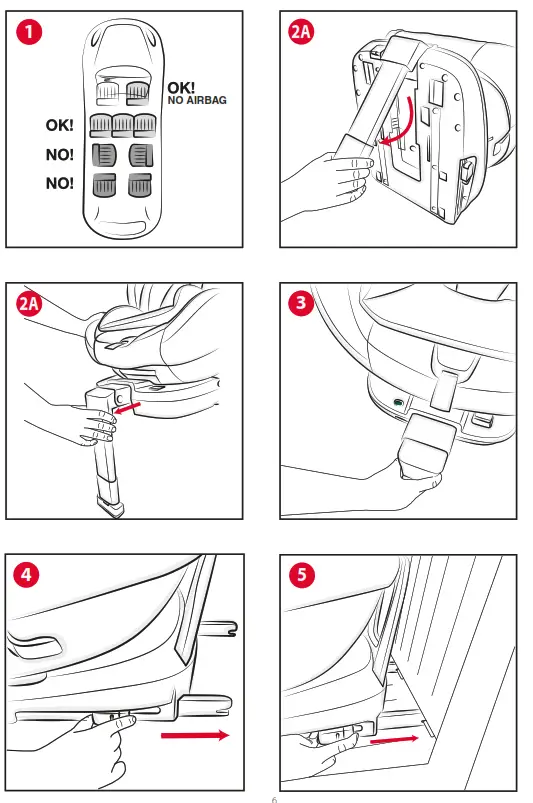 1

OK!
NO AIRBAG

OK!

NO!

NO!

2A

2A

3

4

5

6